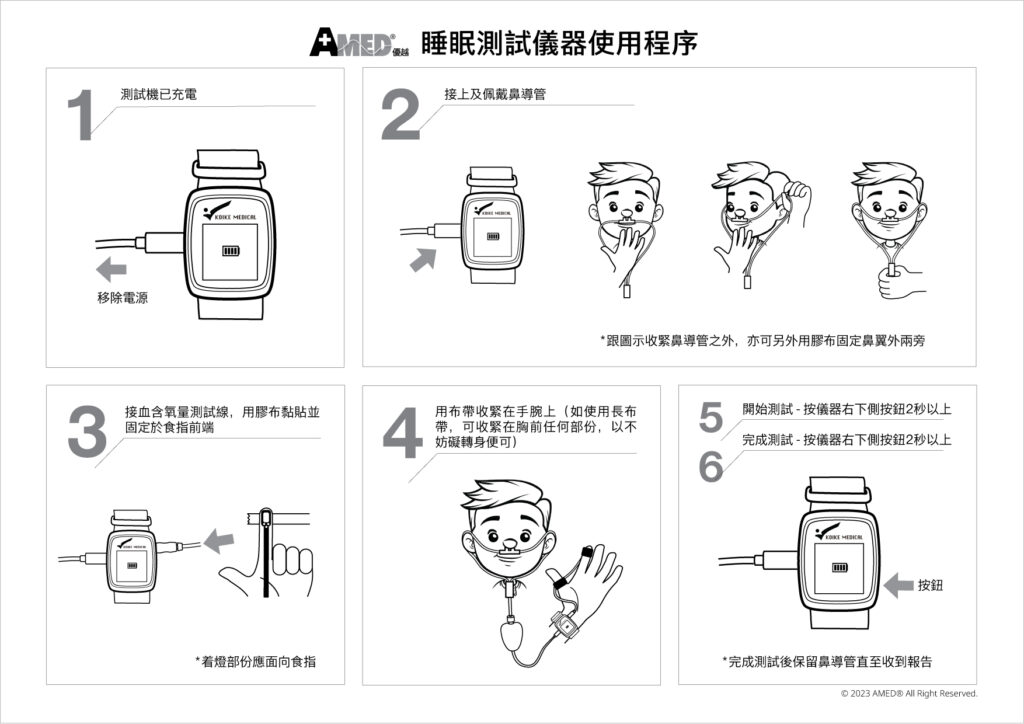 AMED® 優越 睡眠測試儀器使用程序

1 測試機已充電

KOIKE MEDICAL

移除電源

2 接上及佩戴鼻導管

KOIKE MEDICAL

*跟圖示收緊鼻導管之外，亦可另外用膠布固定鼻翼外兩旁

3 接血含氧量測試線，用膠布黏貼並固定於食指前端

KOIKE MEDICAL

*着燈部份應面向食指

4 用布帶收緊在手腕上（如使用長布帶，可收緊在胸前任何部份，以不妨礙轉身便可）

5 開始測試 - 按儀器右下側按鈕2秒以上

6 完成測試 - 按儀器右下側按鈕2秒以上

KOIKE MEDICAL

按鈕

*完成測試後保留鼻導管直至收到報告

© 2023 AMED® All Right Reserved.